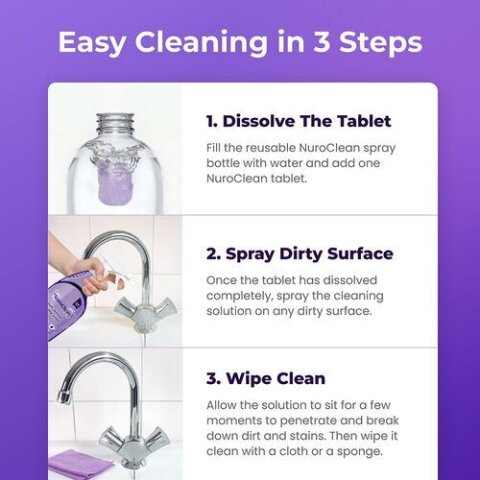 Easy Cleaning in 3 Steps

1. Dissolve The Tablet

Fill the reusable NuroClean spray bottle with water and add one NuroClean tablet.

2. Spray Dirty Surface

Once the tablet has dissolved completely, spray the cleaning solution on any dirty surface.

3. Wipe Clean

Allow the solution to sit for a few moments to penetrate and break down dirt and stains. Then wipe it clean with a cloth or a sponge.